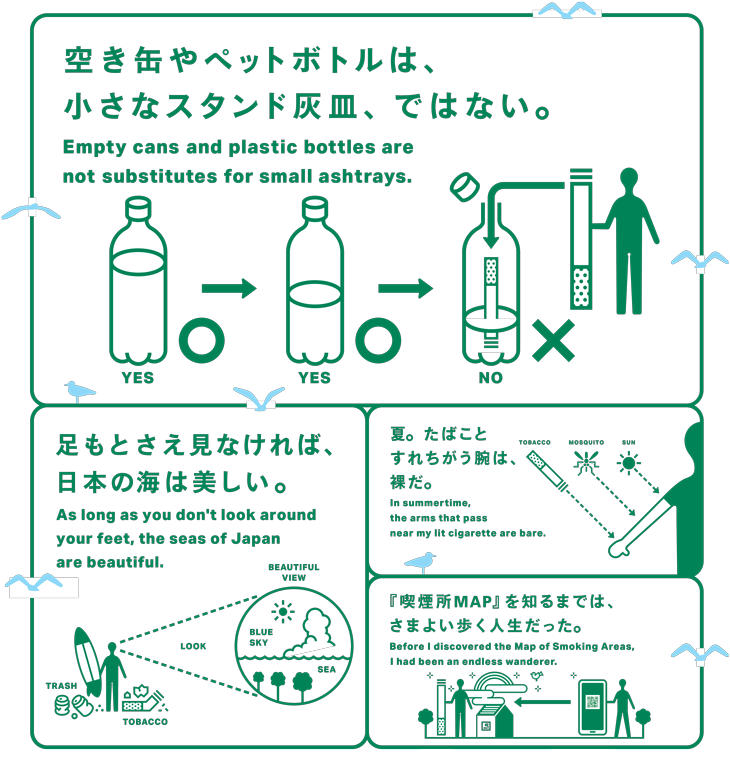 空き缶やペットボトルは、
小さなスタンド灰皿、ではない。

Empty cans and plastic bottles are not substitutes for small ashtrays.

YES
YES
NO

足もとさえ見なければ、
日本の海は美しい。

As long as you don't look around your feet, the seas of Japan are beautiful.

BEAUTIFUL VIEW
LOOK
BLUE SKY
SEA
TRASH
TOBACCO

夏。たばこと
すれちがう腕は、
裸だ。

In summertime, the arms that pass near my lit cigarette are bare.

TOBACCO
MOSQUITO
SUN

『喫煙所MAP』を知るまでは、
さまよい歩く人生だった。

Before I discovered the Map of Smoking Areas, I had been an endless wanderer.